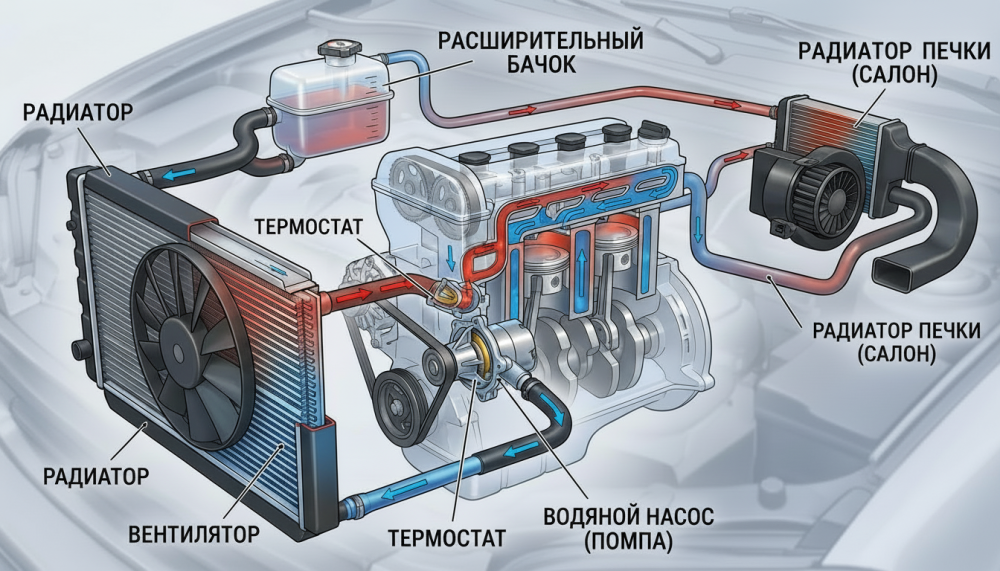 РАСШИРИТЕЛЬНЫЙ БАЧОК

РАДИАТОР ПЕЧКИ (САЛОН)

РАДИАТОР

ТЕРМОСТАТ

РАДИАТОР ПЕЧКИ (САЛОН)

РАДИАТОР

ВЕНТИЛЯТОР

ТЕРМОСТАТ

ВОДЯНОЙ НАСОС (ПОМПА)